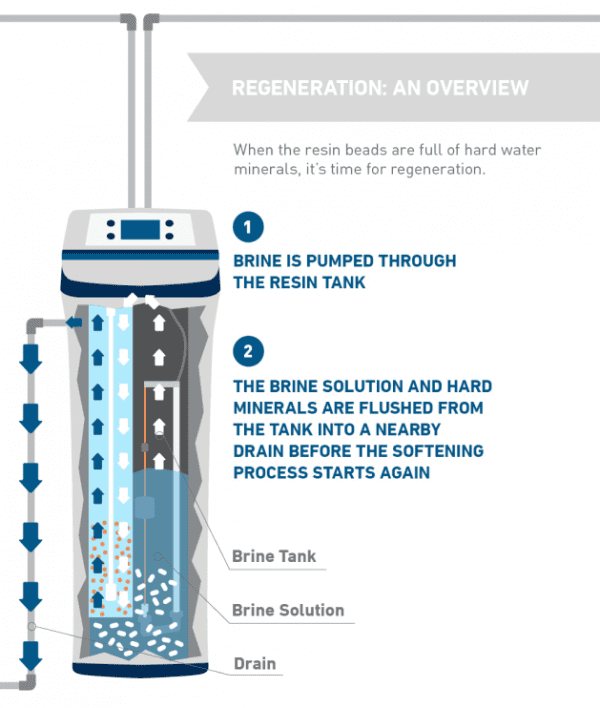 REGENERATION: AN OVERVIEW

When the resin beads are full of hard water minerals, it's time for regeneration.

1

BRINE IS PUMPED THROUGH THE RESIN TANK

2

THE BRINE SOLUTION AND HARD MINERALS ARE FLUSHED FROM THE TANK INTO A NEARBY DRAIN BEFORE THE SOFTENING PROCESS STARTS AGAIN

Brine Tank

Brine Solution

Drain