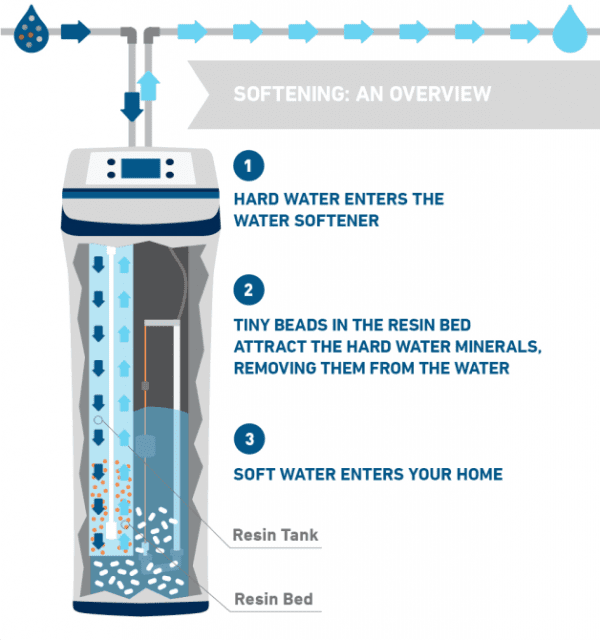 SOFTENING: AN OVERVIEW

1

HARD WATER ENTERS THE WATER SOFTENER

2

TINY BEADS IN THE RESIN BED ATTRACT THE HARD WATER MINERALS, REMOVING THEM FROM THE WATER

3

SOFT WATER ENTERS YOUR HOME

Resin Tank

Resin Bed